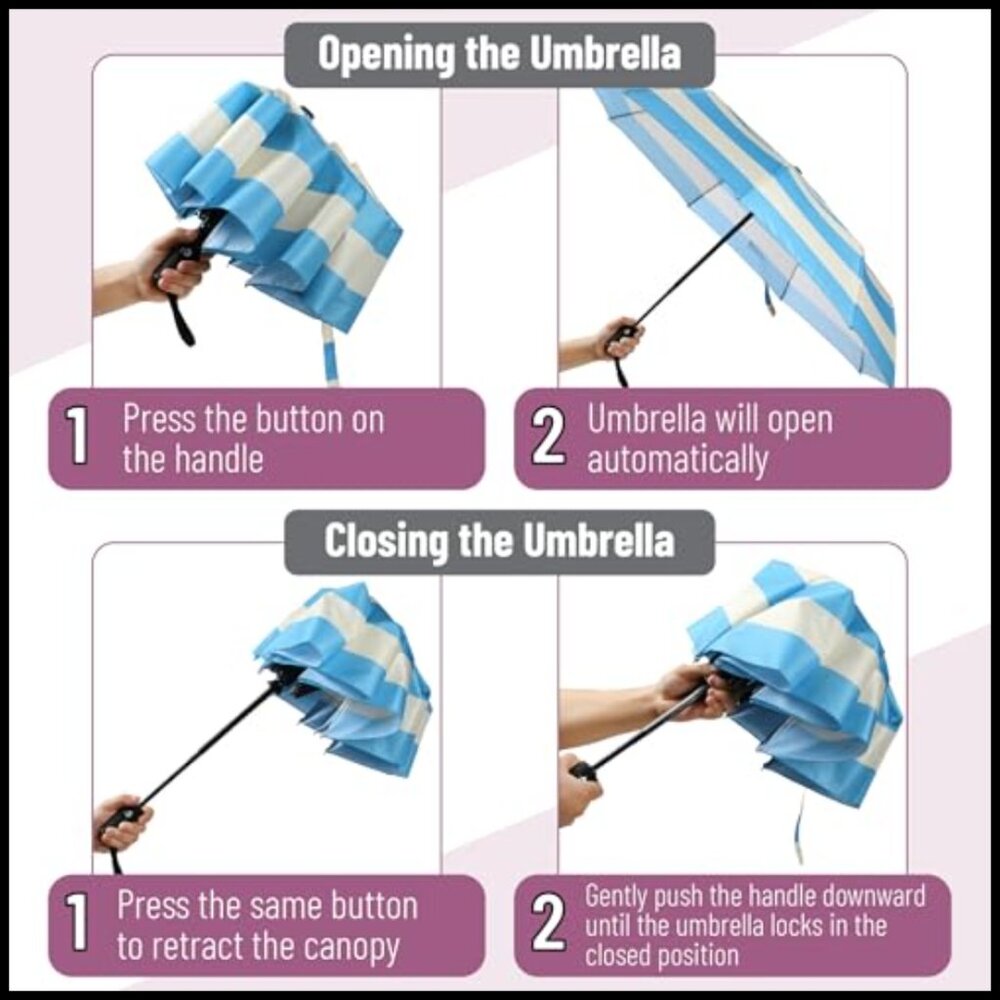 Opening the Umbrella

1 Press the button on the handle

2 Umbrella will open automatically

Closing the Umbrella

1 Press the same button to retract the canopy

2 Gently push the handle downward until the umbrella locks in the closed position